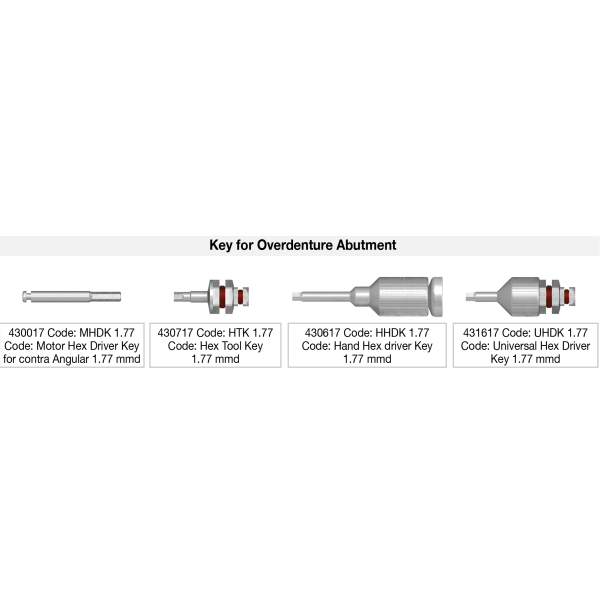 Key for Overdenture Abutment

430017 Code: MHDK 1.77 Code: Motor Hex Driver Key for contra Angular 1.77 mmd

430717 Code: HTK 1.77 Code: Hex Tool Key 1.77 mmd

430617 Code: HHDK 1.77 Code: Hand Hex driver Key 1.77 mmd

431617 Code: UHDK 1.77 Code: Universal Hex Driver Key 1.77 mmd